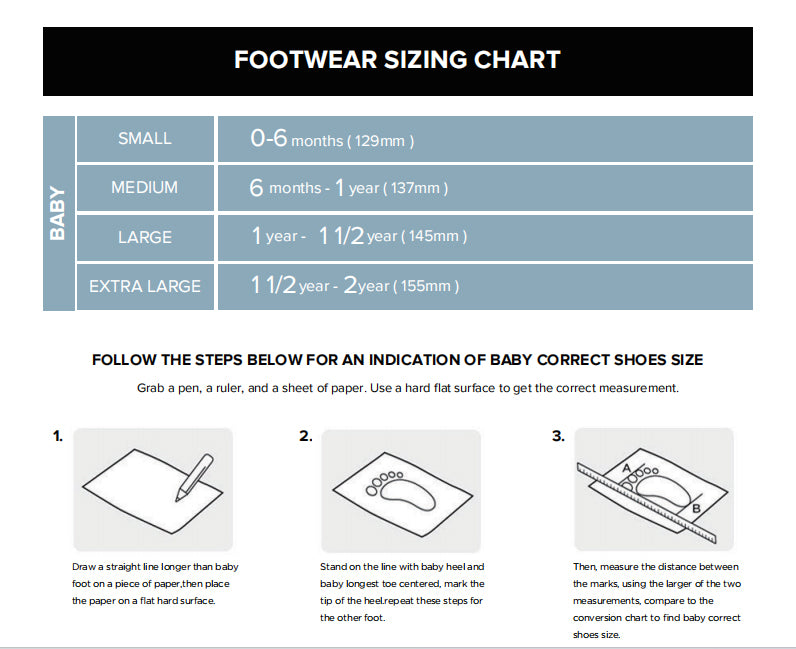 FOOTWEAR SIZING CHART

| BABY | SMALL | 0-6 months ( 129mm ) |
|---|---|---|
| | MEDIUM | 6 months - 1 year ( 137mm ) |
| | LARGE | 1 year - 1 1/2 year ( 145mm ) |
| | EXTRA LARGE | 1 1/2 year - 2year ( 155mm ) |

FOLLOW THE STEPS BELOW FOR AN INDICATION OF BABY CORRECT SHOES SIZE

Grab a pen, a ruler, and a sheet of paper. Use a hard flat surface to get the correct measurement.

1.

Draw a straight line longer than baby foot on a piece of paper,then place the paper on a flat hard surface.

2.

Stand on the line with baby heel and baby longest toe centered, mark the tip of the heel.repeat these steps for the other foot.

3.

A

B

Then, measure the distance between the marks, using the larger of the two measurements, compare to the conversion chart to find baby correct shoes size.